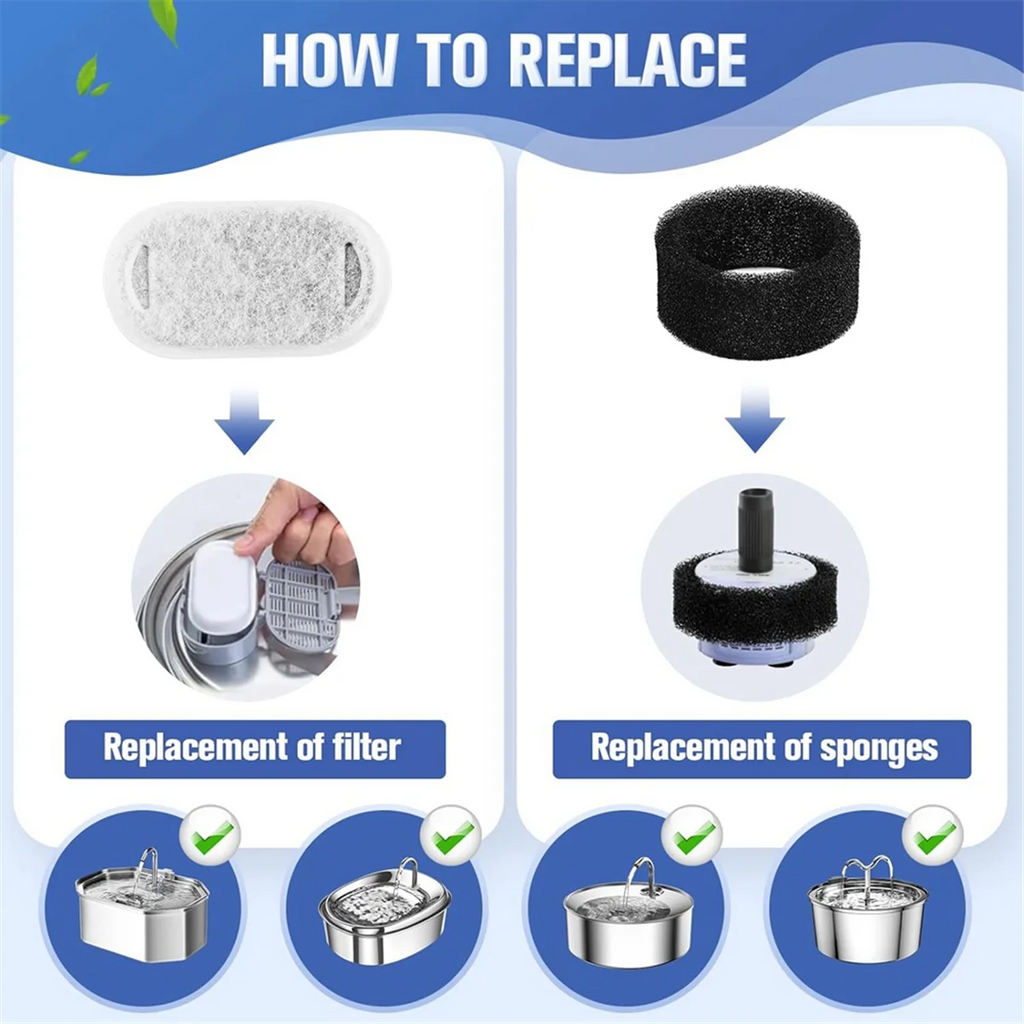 HOW TO REPLACE

Replacement of filter

Replacement of sponges