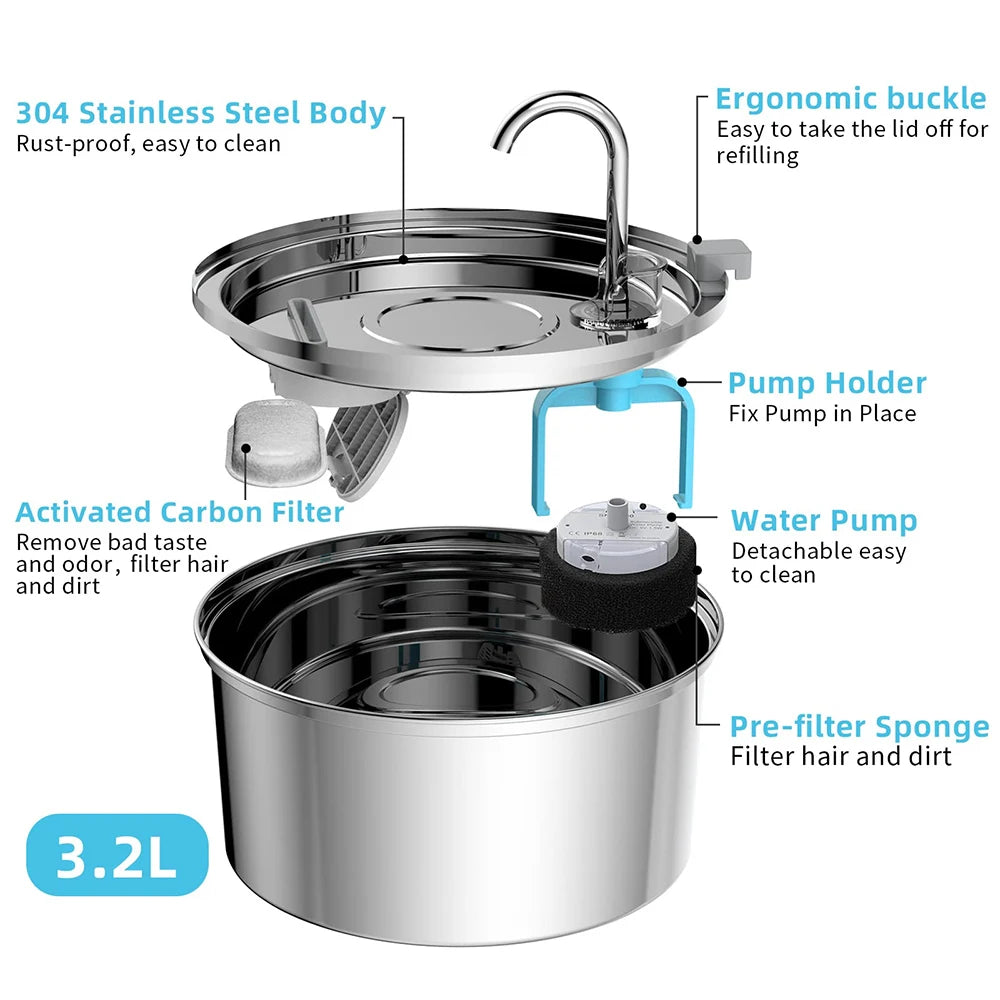 304 Stainless Steel Body
Rust-proof, easy to clean

Ergonomic buckle
Easy to take the lid off for refilling

Pump Holder
Fix Pump in Place

Activated Carbon Filter
Remove bad taste and odor, filter hair and dirt

Water Pump
Detachable easy to clean

CE IP68

Pre-filter Sponge
Filter hair and dirt

3.2L